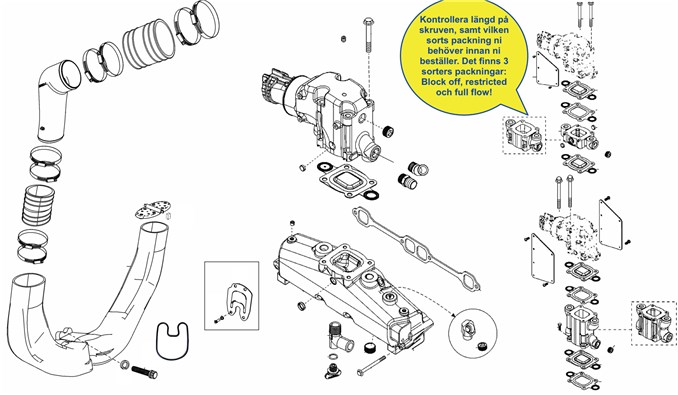 Kontrollera längd på skruven, samt vilken sorts packning ni behöver innan ni beställer. Det finns 3 sorters packningar: Block off, restricted och full flow!