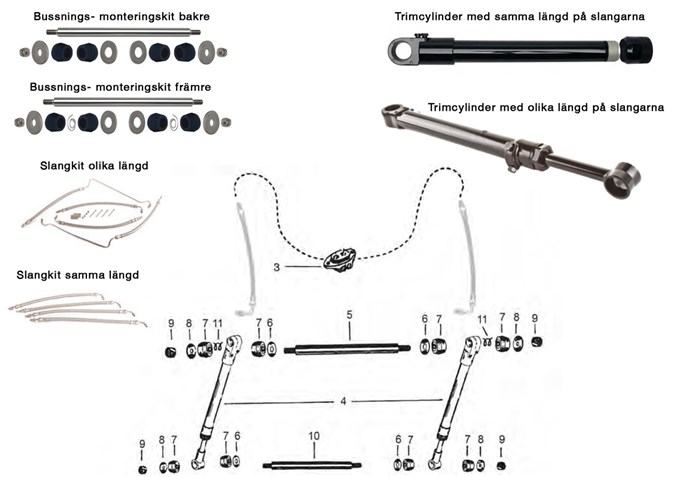 Bussnings- monteringskit bakre

Bussnings- monteringskit främre

Slangkit olika längd

Slangkit samma längd

Trimcylinder med samma längd på slangarna

Trimcylinder med olika längd på slangarna

3

9 8 7 11 7 6 5 6 7 11 7 8 9

4

9 8 7 7 6 10 6 7 7 8 9