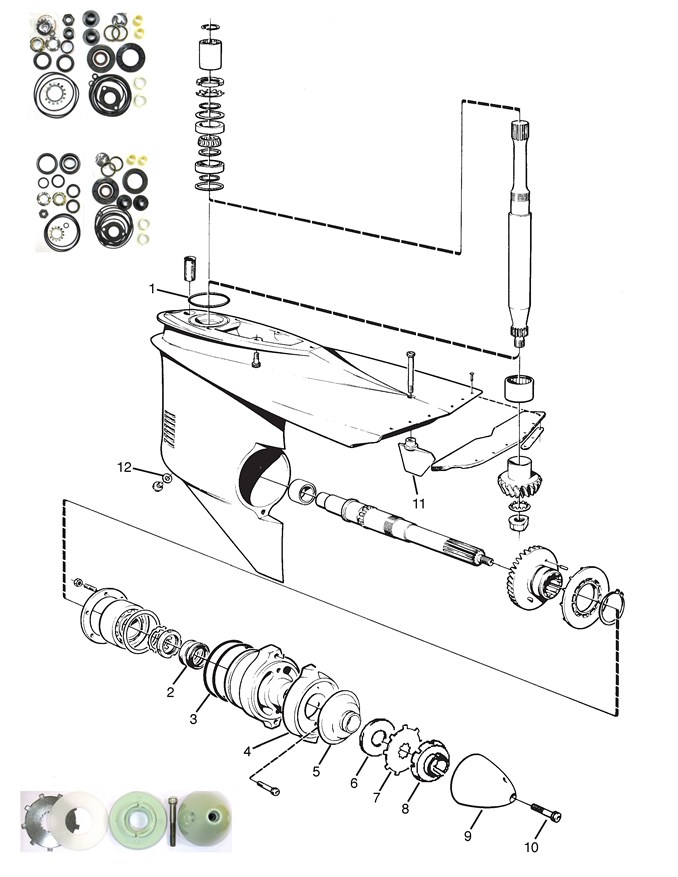 1
12
11
2
3
4
5
6
7
8
9
10