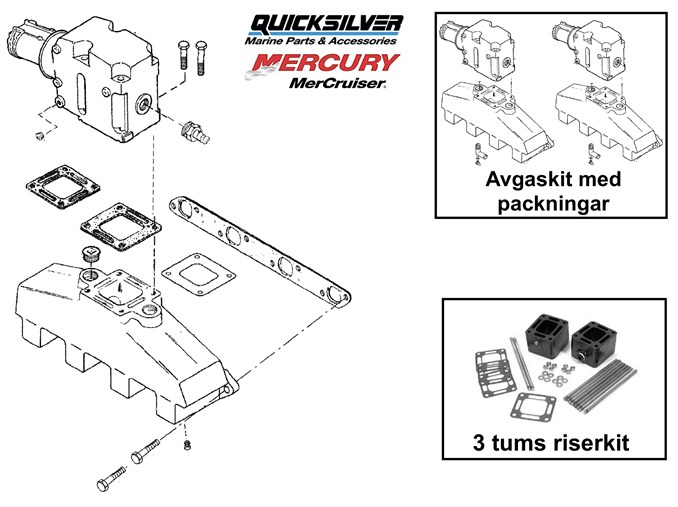 QUICKSILVER
Marine Parts & Accessories
MERCURY
MerCruiser

Avgaskit med packningar

3 tums riserkit