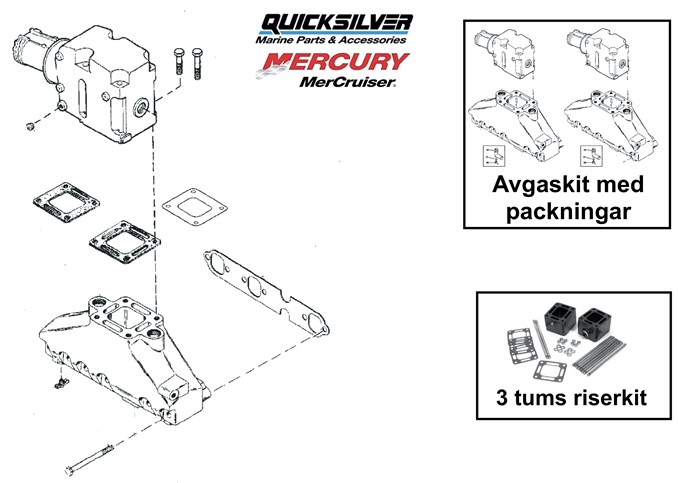 QUICKSILVER
Marine Parts & Accessories
MERCURY
MerCruiser

Avgaskit med packningar

3 tums riserkit