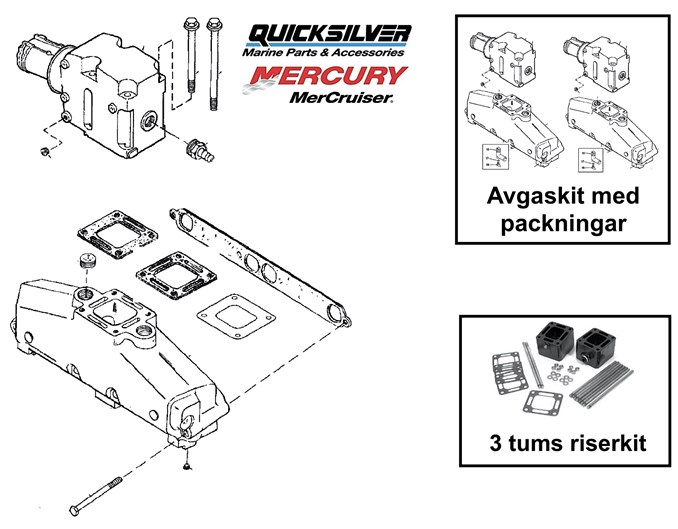 QUICKSILVER
Marine Parts & Accessories
MERCURY
MerCruiser.

Avgaskit med packningar

3 tums riserkit