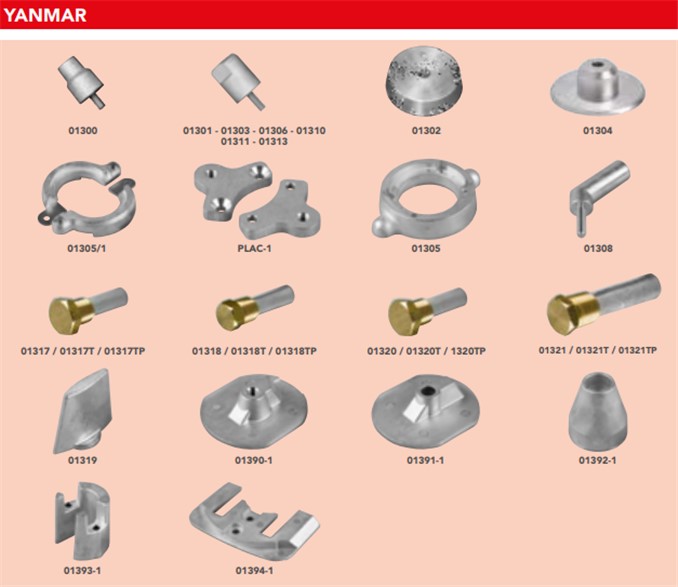 YANMAR

01300

01301 - 01303 - 01306 - 01310
01311 - 01313

01302

01304

01305/1

PLAC-1

01305

01308

01317 / 01317T / 01317TP

01318 / 01318T / 01318TP

01320 / 01320T / 1320TP

01321 / 01321T / 01321TP

01319

01390-1

01391-1

01392-1

01393-1

01394-1