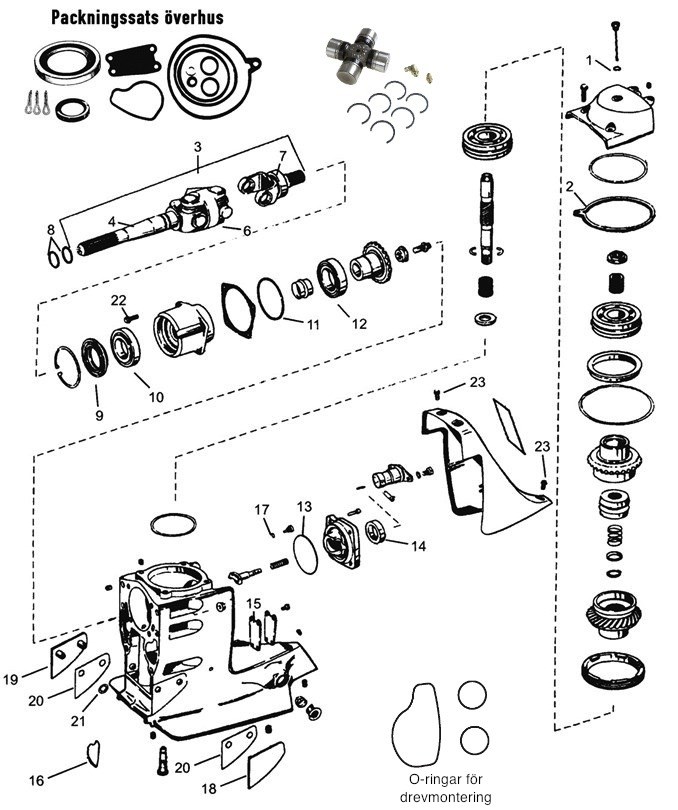 Packningssats överhus

1
2
3
7
4
6
8
22
11
12
9
10
23
23
17
13
14
15
19
20
21
16
20
18

O-ringar för drevmontering