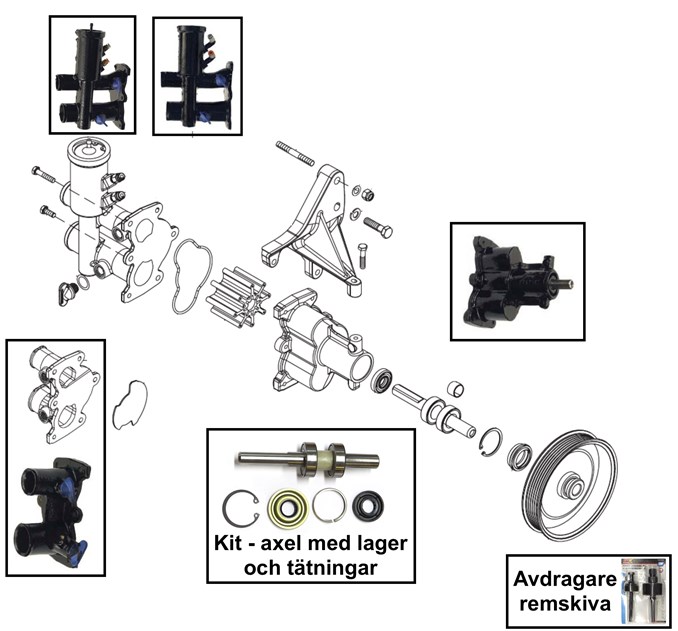 Kit - axel med lager och tätningar

Avdragare remskiva